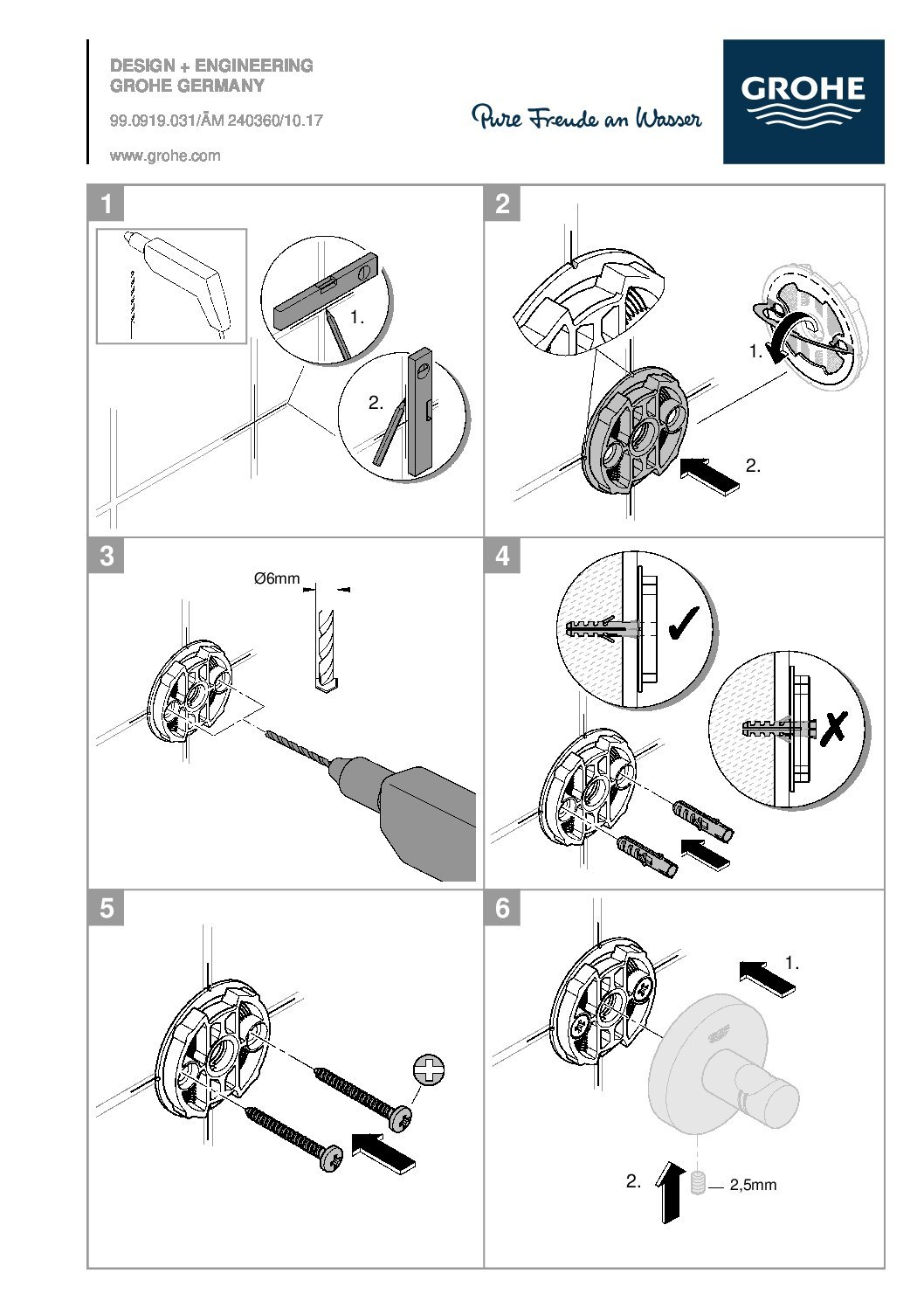 DESIGN + ENGINEERING
GROHE GERMANY

99.0919.031/ÄM 240360/10.17

www.grohe.com

Pure Freude an Wasser

GROHE

1

1.

2.

2

1.

2.

3

Ø6mm

4

5

6

1.

2.

2,5mm