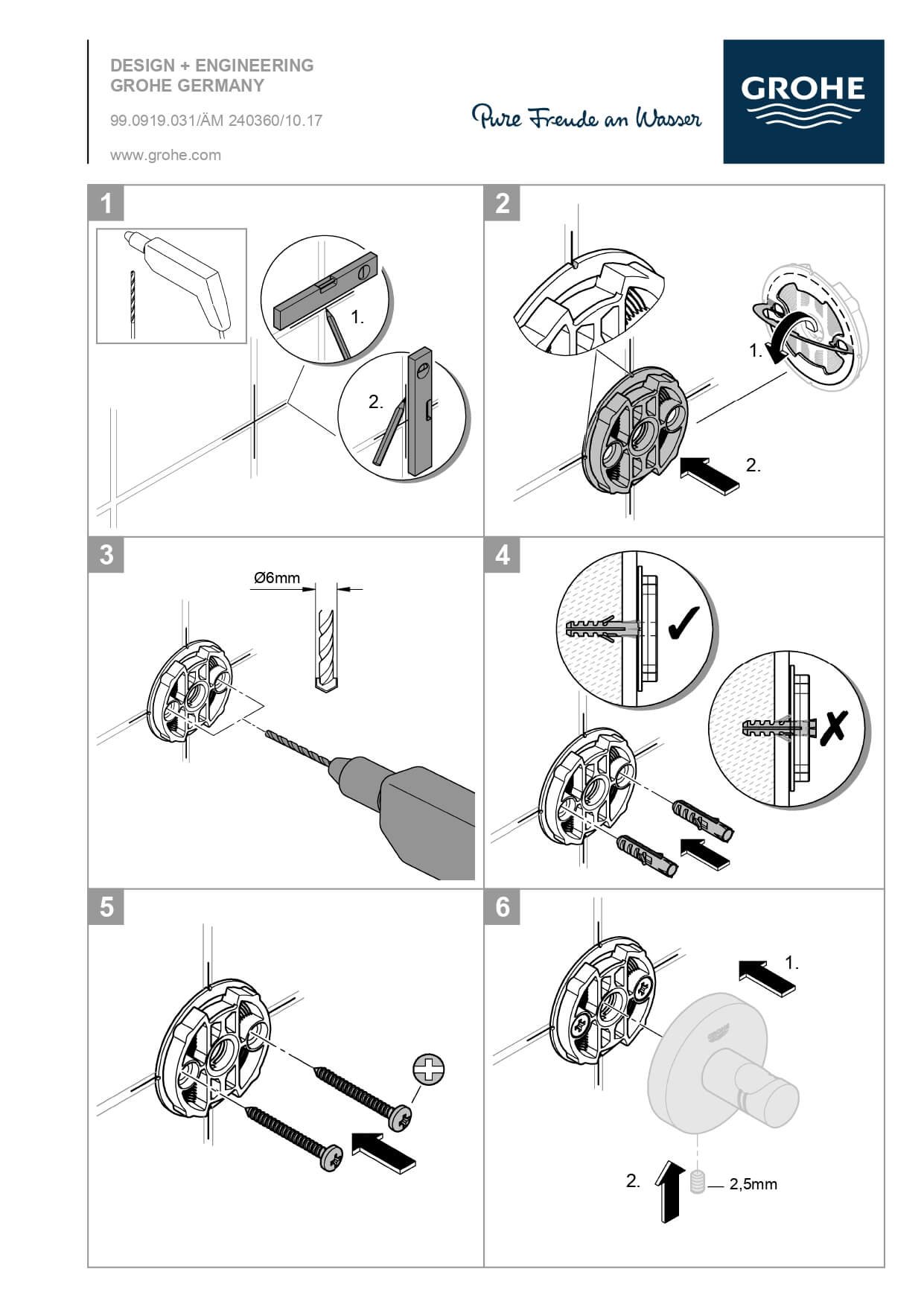 DESIGN + ENGINEERING
GROHE GERMANY

99.0919.031/ÄM 240360/10.17

www.grohe.com

Pure Freude an Wasser

GROHE

1

1.

2.

2

1.

2.

3

Ø6mm

4

5

6

1.

2.

2,5mm